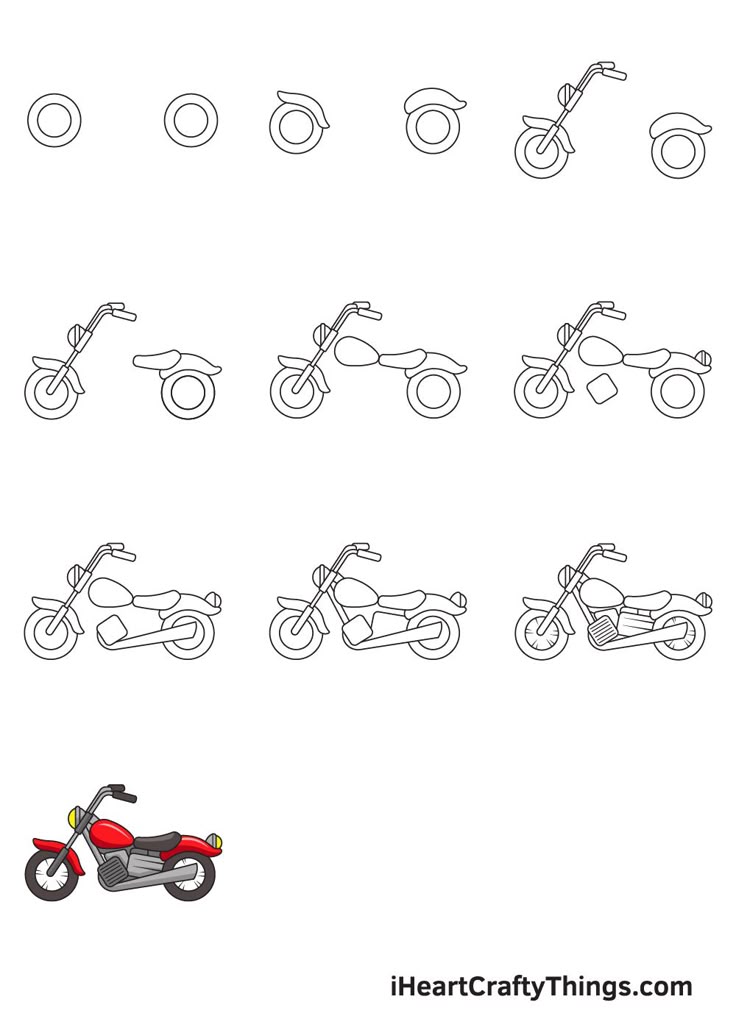 iHeartCraftyThings.com