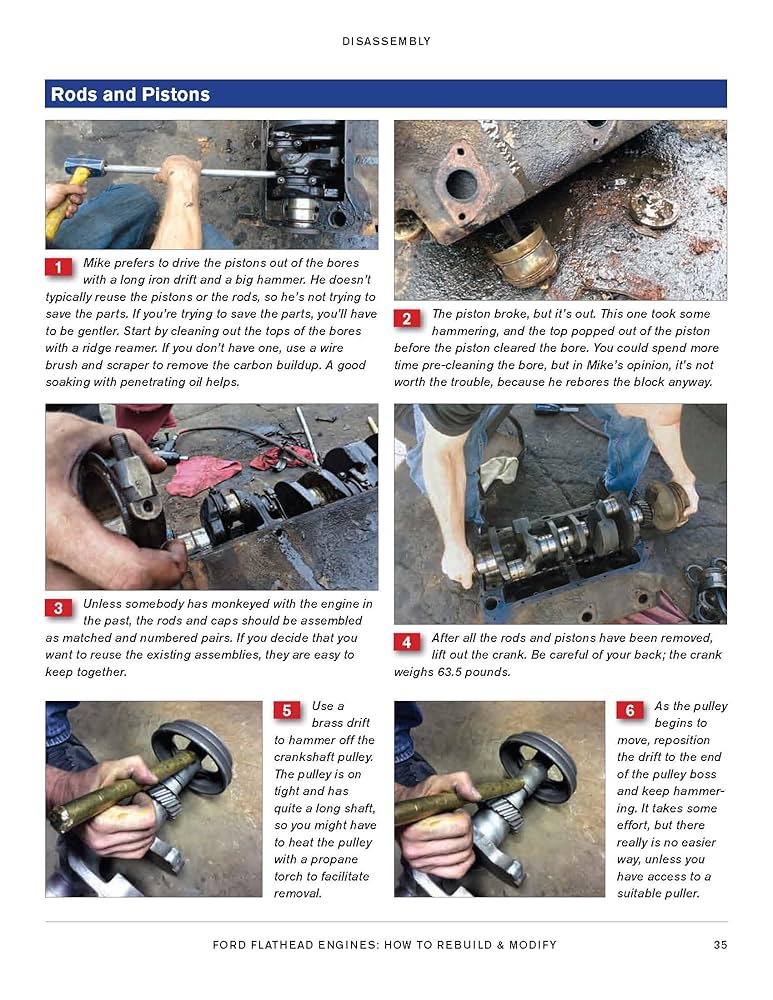 DISASSEMBLY

Rods and Pistons

1 Mike prefers to drive the pistons out of the bores with a long iron drift and a big hammer. He doesn't typically reuse the pistons or the rods, so he's not trying to save the parts. If you're trying to save the parts, you'll have to be gentler. Start by cleaning out the tops of the bores with a ridge reamer. If you don't have one, use a wire brush and scraper to remove the carbon buildup. A good soaking with penetrating oil helps.

2 The piston broke, but it's out. This one took some hammering, and the top popped out of the piston before the piston cleared the bore. You could spend more time pre-cleaning the bore, but in Mike's opinion, it's not worth the trouble, because he rebores the block anyway.

3 Unless somebody has monkeyed with the engine in the past, the rods and caps should be assembled as matched and numbered pairs. If you decide that you want to reuse the existing assemblies, they are easy to keep together.

4 After all the rods and pistons have been removed, lift out the crank. Be careful of your back; the crank weighs 63.5 pounds.

5 Use a brass drift to hammer off the crankshaft pulley. The pulley is on tight and has quite a long shaft, so you might have to heat the pulley with a propane torch to facilitate removal.

6 As the pulley begins to move, reposition the drift to the end of the pulley boss and keep hammering. It takes some effort, but there really is no easier way, unless you have access to a suitable puller.

FORD FLATHEAD ENGINES: HOW TO REBUILD & MODIFY 35